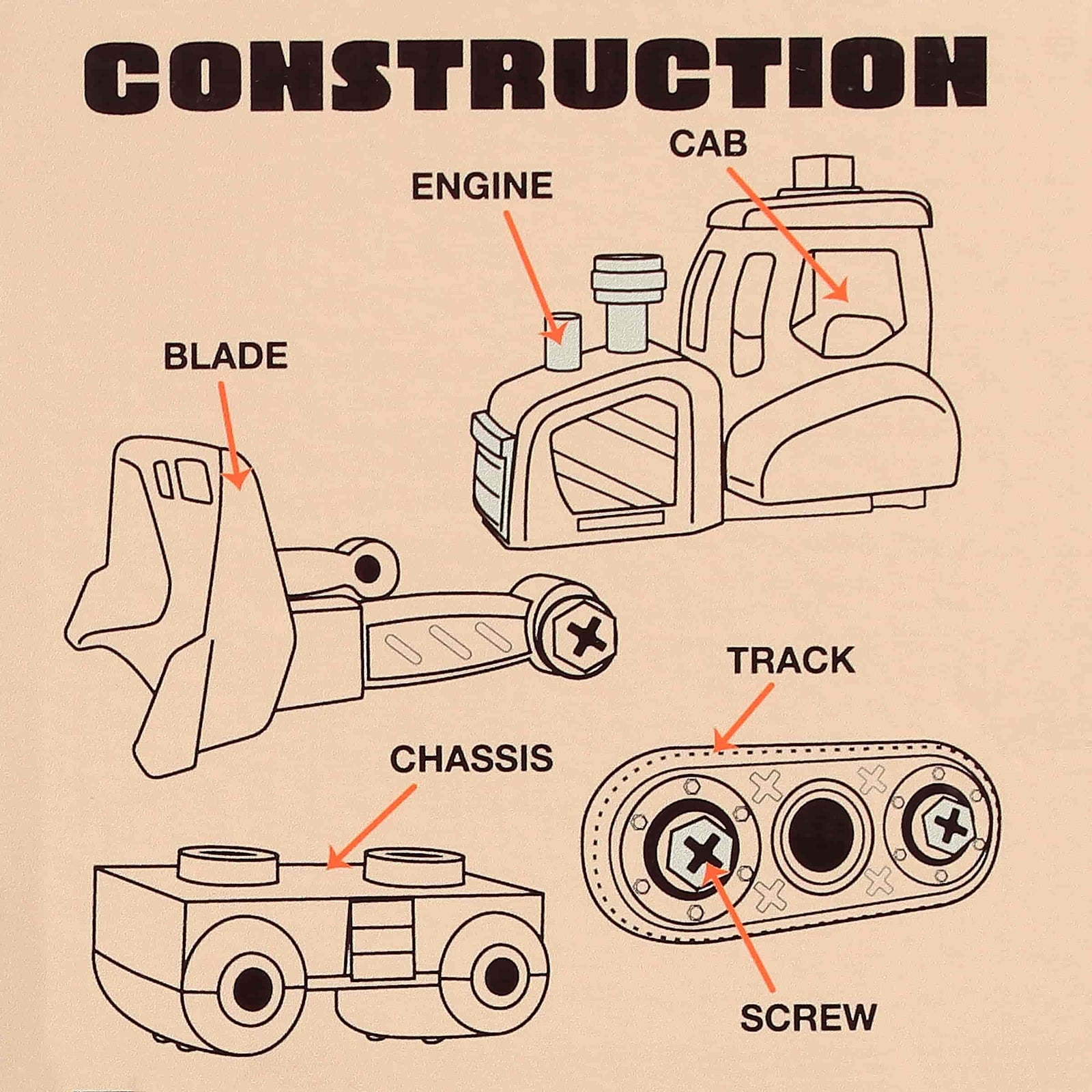 CONSTRUCTION

CAB

ENGINE

BLADE

TRACK

CHASSIS

SCREW