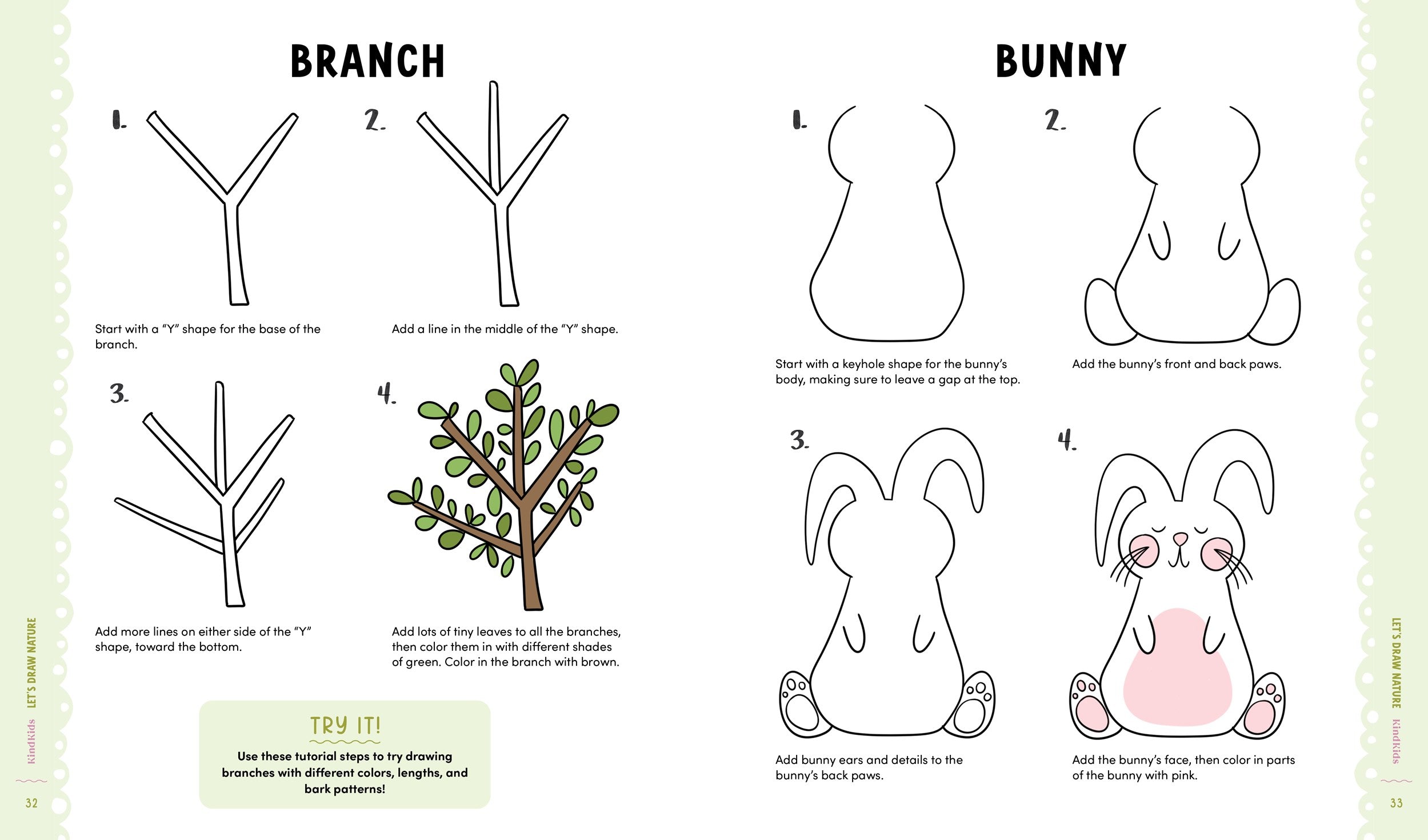 BRANCH

1.

Start with a "Y" shape for the base of the branch.

2.

Add a line in the middle of the "Y" shape.

3.

Add more lines on either side of the "Y" shape, toward the bottom.

4.

Add lots of tiny leaves to all the branches, then color them in with different shades of green. Color in the branch with brown.

TRY IT!

Use these tutorial steps to try drawing branches with different colors, lengths, and bark patterns!

KindKids LET'S DRAW NATURE

32

BUNNY

1.

Start with a keyhole shape for the bunny's body, making sure to leave a gap at the top.

2.

Add the bunny's front and back paws.

3.

Add bunny ears and details to the bunny's back paws.

4.

Add the bunny's face, then color in parts of the bunny with pink.

LET'S DRAW NATURE KindKids

33