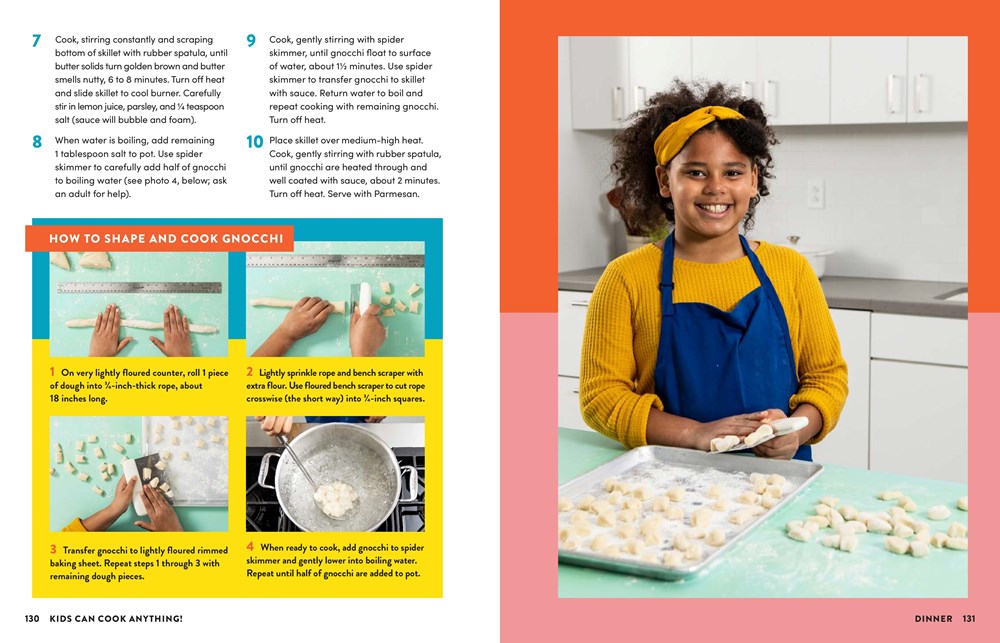 7 Cook, stirring constantly and scraping bottom of skillet with rubber spatula, until butter solids turn golden brown and butter smells nutty, 6 to 8 minutes. Turn off heat and slide skillet to cool burner. Carefully stir in lemon juice, parsley, and ¼ teaspoon salt (sauce will bubble and foam).

8 When water is boiling, add remaining 1 tablespoon salt to pot. Use spider skimmer to carefully add half of gnocchi to boiling water (see photo 4, below; ask an adult for help).

9 Cook, gently stirring with spider skimmer, until gnocchi float to surface of water, about 1½ minutes. Use spider skimmer to transfer gnocchi to skillet with sauce. Return water to boil and repeat cooking with remaining gnocchi. Turn off heat.

10 Place skillet over medium-high heat. Cook, gently stirring with rubber spatula, until gnocchi are heated through and well coated with sauce, about 2 minutes. Turn off heat. Serve with Parmesan.

HOW TO SHAPE AND COOK GNOCCHI

1 On very lightly floured counter, roll 1 piece of dough into ¾-inch-thick rope, about 18 inches long.

2 Lightly sprinkle rope and bench scraper with extra flour. Use floured bench scraper to cut rope crosswise (the short way) into ¾-inch squares.

3 Transfer gnocchi to lightly floured rimmed baking sheet. Repeat steps 1 through 3 with remaining dough pieces.

4 When ready to cook, add gnocchi to spider skimmer and gently lower into boiling water. Repeat until half of gnocchi are added to pot.

130 KIDS CAN COOK ANYTHING!

DINNER 131