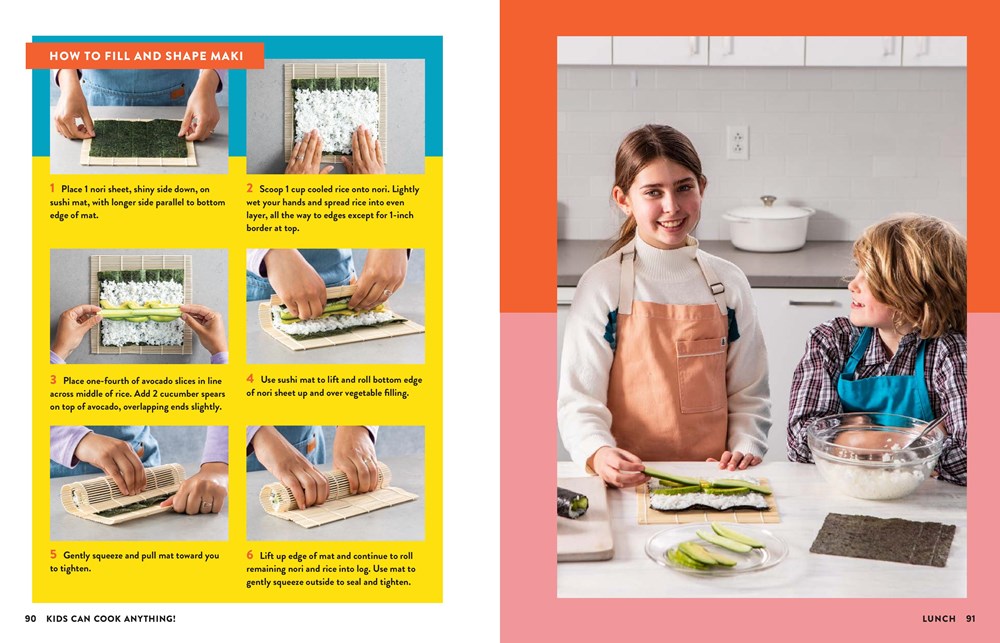 HOW TO FILL AND SHAPE MAKI

1 Place 1 nori sheet, shiny side down, on sushi mat, with longer side parallel to bottom edge of mat.

2 Scoop 1 cup cooled rice onto nori. Lightly wet your hands and spread rice into even layer, all the way to edges except for 1-inch border at top.

3 Place one-fourth of avocado slices in line across middle of rice. Add 2 cucumber spears on top of avocado, overlapping ends slightly.

4 Use sushi mat to lift and roll bottom edge of nori sheet up and over vegetable filling.

5 Gently squeeze and pull mat toward you to tighten.

6 Lift up edge of mat and continue to roll remaining nori and rice into log. Use mat to gently squeeze outside to seal and tighten.

90 KIDS CAN COOK ANYTHING!

LUNCH 91